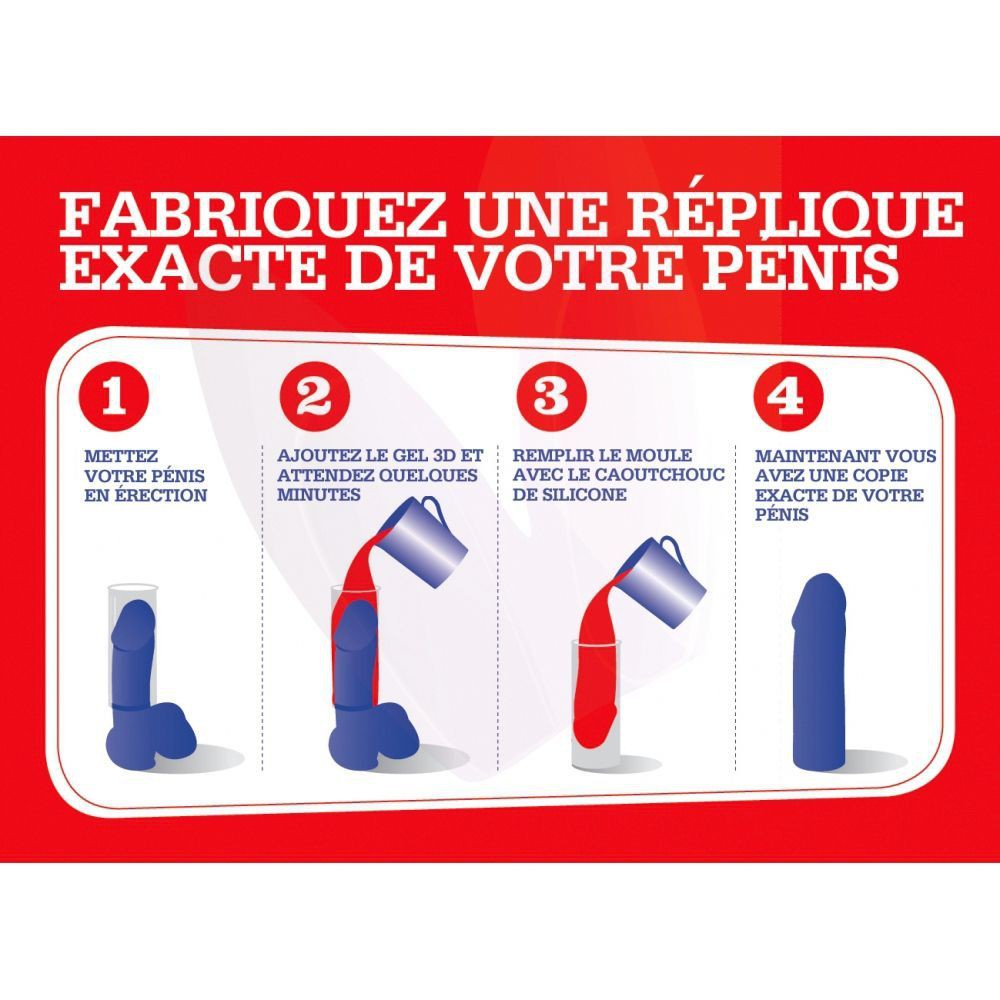 FABRIQUEZ UNE RÉPLIQUE EXACTE DE VOTRE PÉNIS

1

METTEZ VOTRE PÉNIS EN ÉRECTION

2

AJOUTEZ LE GEL 3D ET ATTENDEZ QUELQUES MINUTES

3

REMPLIR LE MOULE AVEC LE CAOUTCHOUC DE SILICONE

4

MAINTENANT VOUS AVEZ UNE COPIE EXACTE DE VOTRE PÉNIS