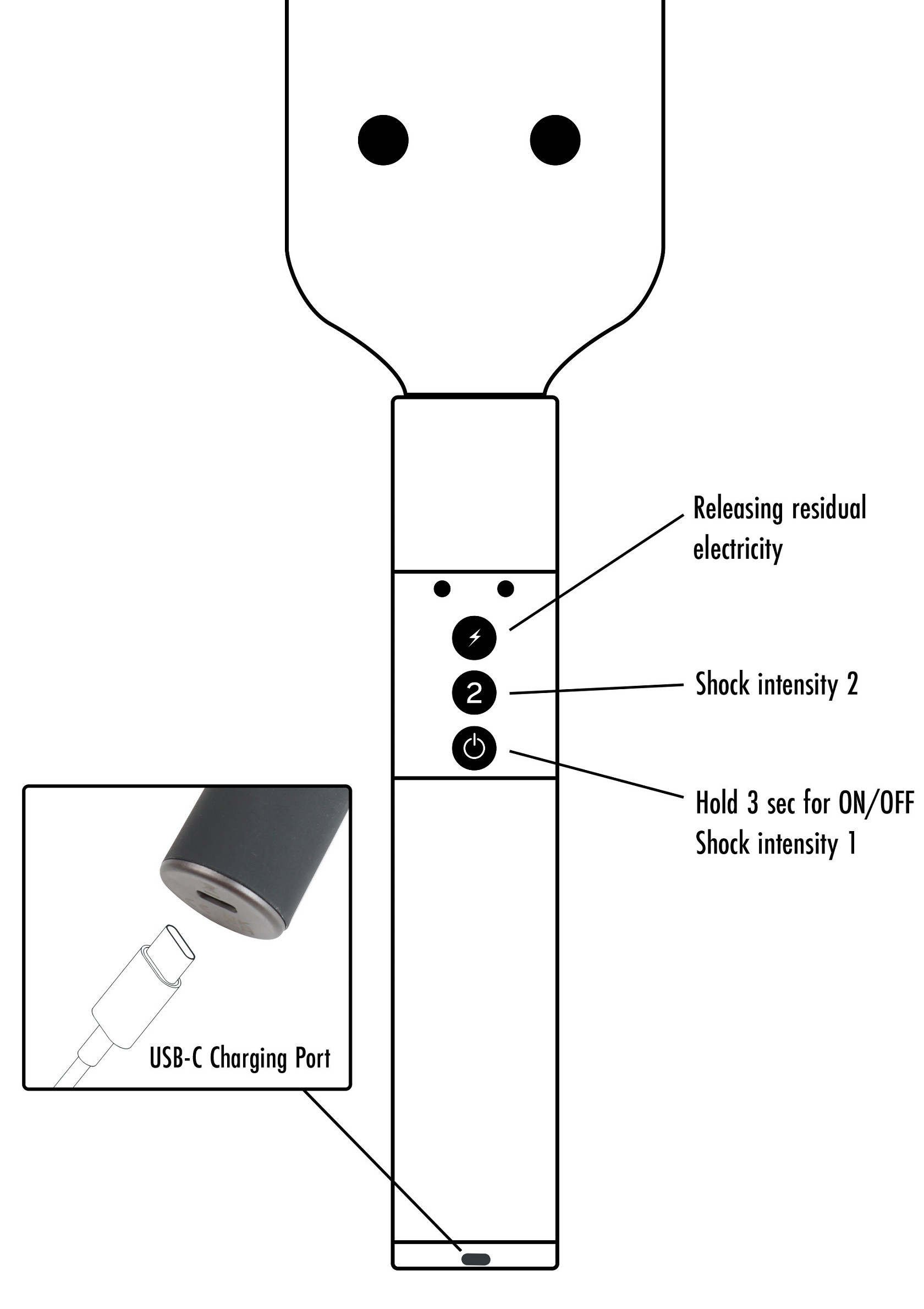 Releasing residual electricity

2

Shock intensity 2

Hold 3 sec for ON/OFF
Shock intensity 1

USB-C Charging Port