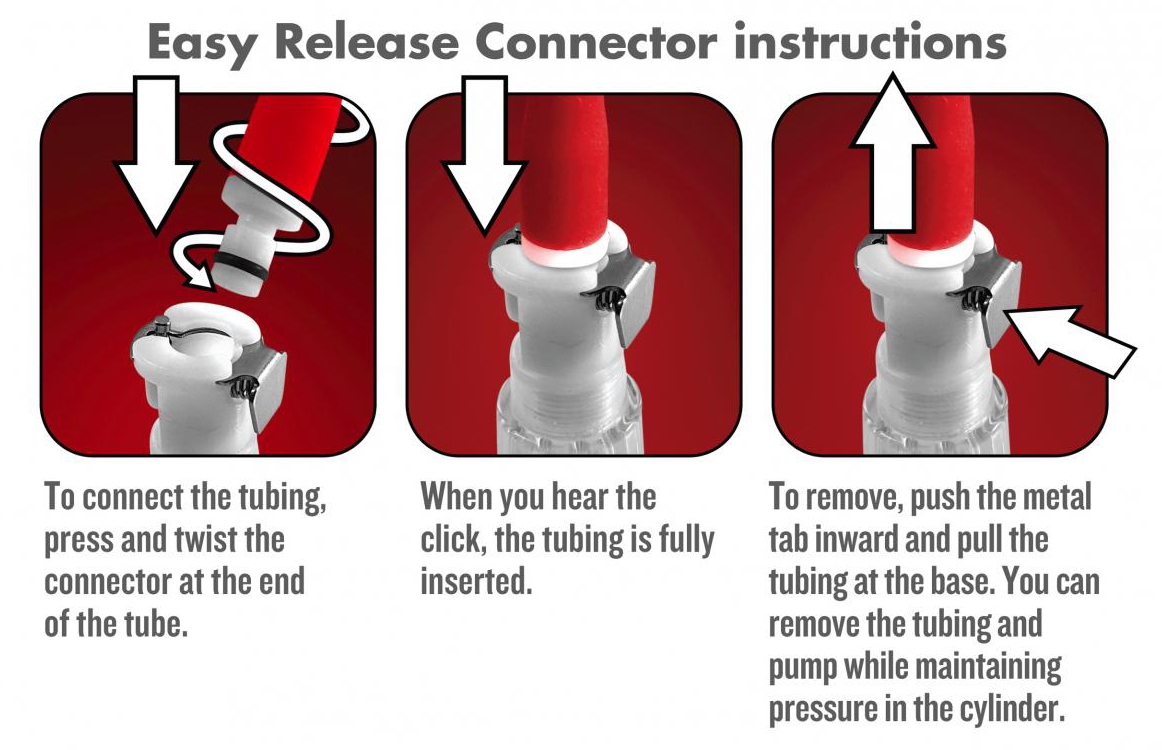 Easy Release Connector instructions

To connect the tubing, press and twist the connector at the end of the tube.

When you hear the click, the tubing is fully inserted.

To remove, push the metal tab inward and pull the tubing at the base. You can remove the tubing and pump while maintaining pressure in the cylinder.