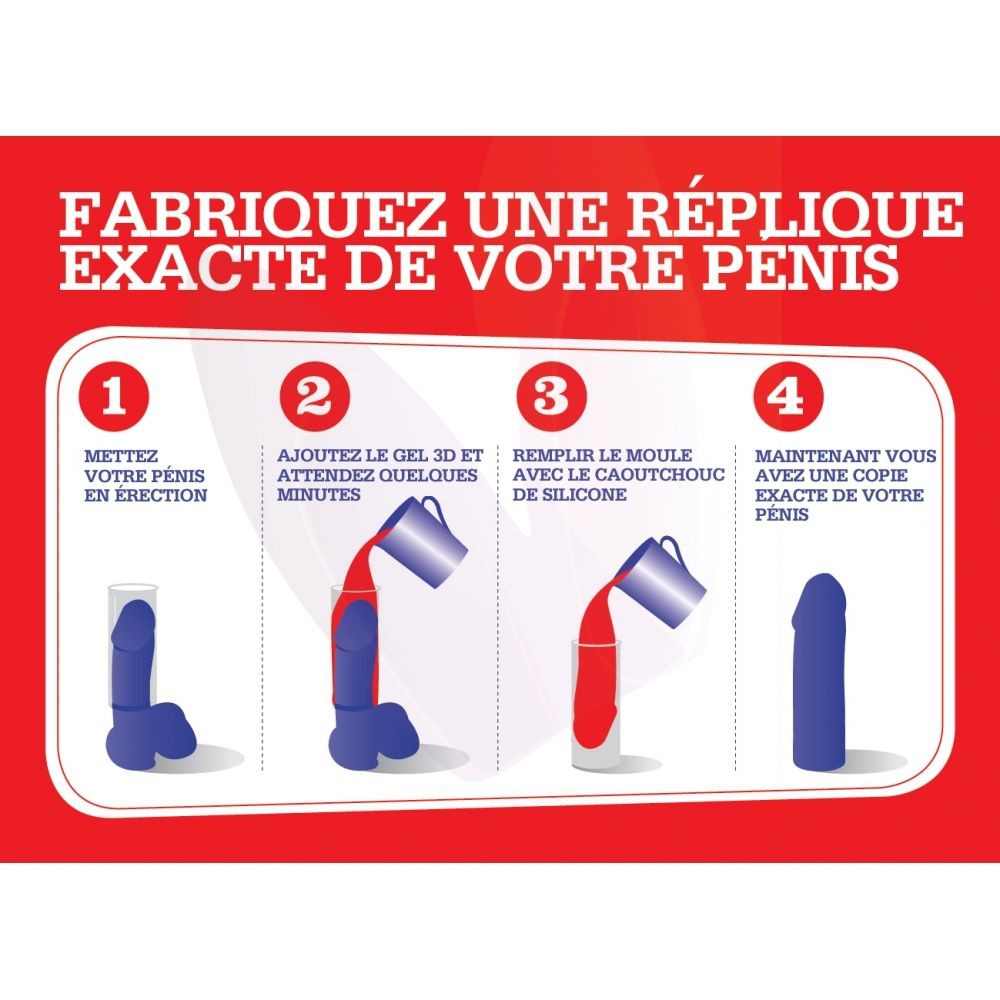 FABRIQUEZ UNE RÉPLIQUE EXACTE DE VOTRE PÉNIS

1

METTEZ VOTRE PÉNIS EN ÉRECTION

2

AJOUTEZ LE GEL 3D ET ATTENDEZ QUELQUES MINUTES

3

REMPLIR LE MOULE AVEC LE CAOUTCHOUC DE SILICONE

4

MAINTENANT VOUS AVEZ UNE COPIE EXACTE DE VOTRE PÉNIS