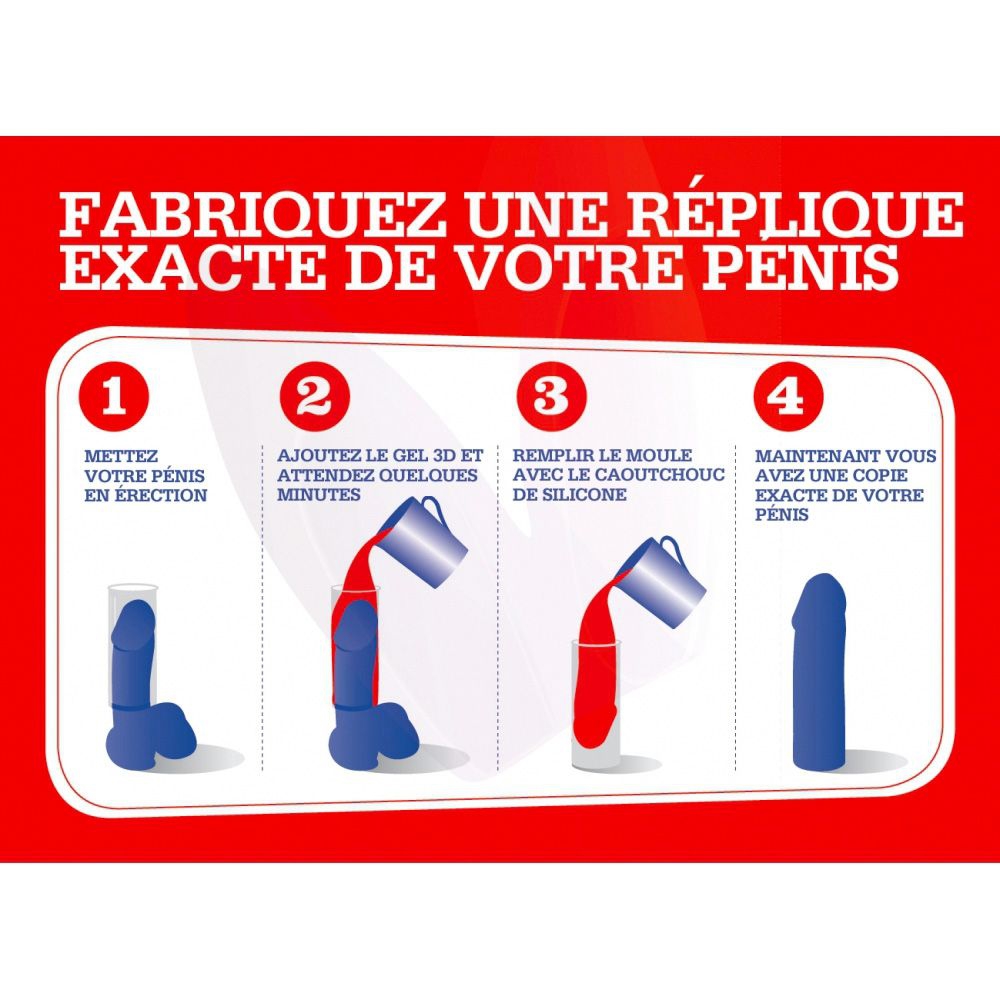 FABRIQUEZ UNE RÉPLIQUE EXACTE DE VOTRE PÉNIS

1

METTEZ VOTRE PÉNIS EN ÉRECTION

2

AJOUTEZ LE GEL 3D ET ATTENDEZ QUELQUES MINUTES

3

REMPLIR LE MOULE AVEC LE CAOUTCHOUC DE SILICONE

4

MAINTENANT VOUS AVEZ UNE COPIE EXACTE DE VOTRE PÉNIS