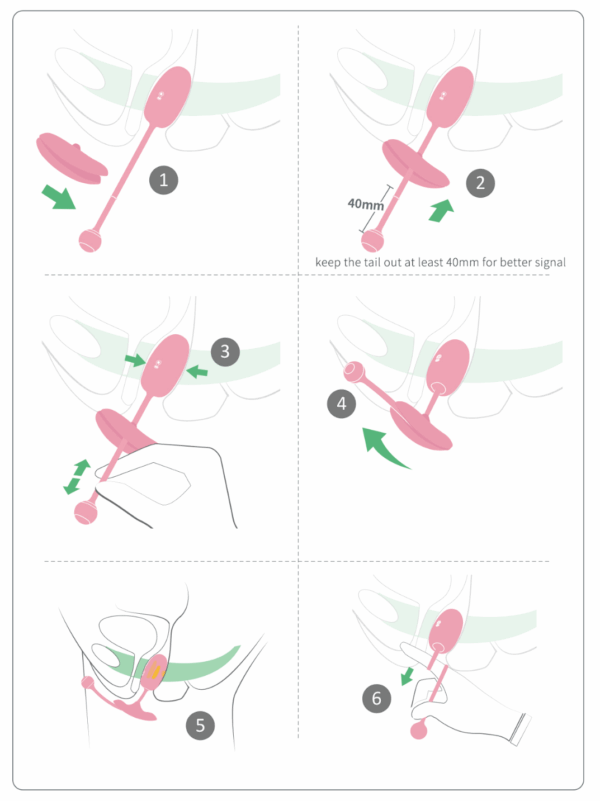 1

40mm

2

keep the tail out at least 40mm for better signal

3

4

5

6