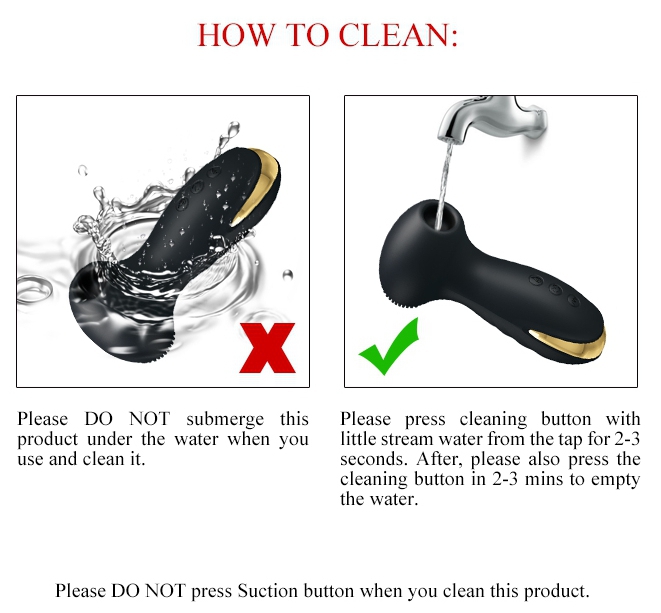 HOW TO CLEAN:

Please DO NOT submerge this product under the water when you use and clean it.

Please press cleaning button with little stream water from the tap for 2-3 seconds. After, please also press the cleaning button in 2-3 mins to empty the water.

Please DO NOT press Suction button when you clean this product.